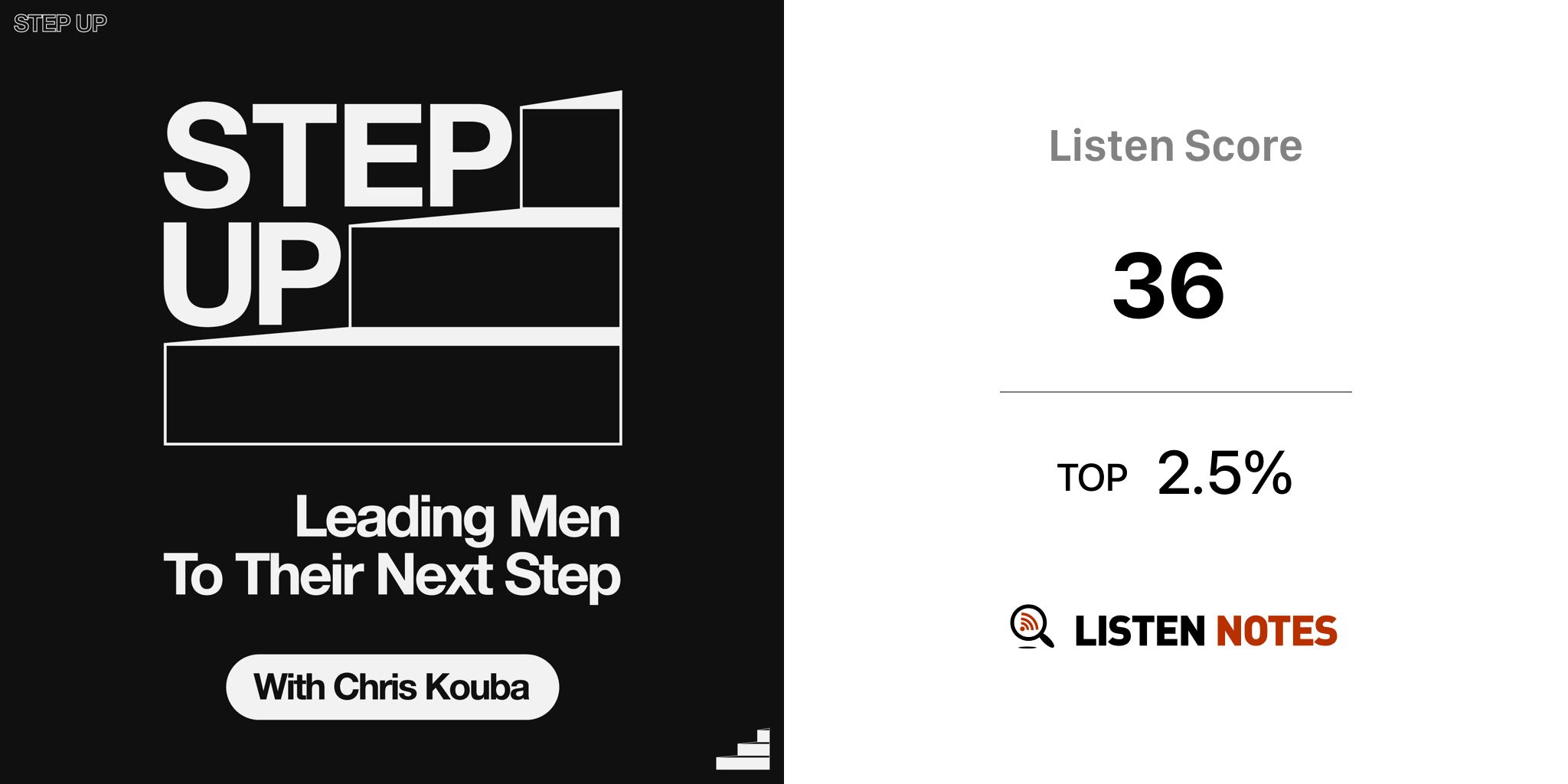 STEP UP

STEP
UP

Leading Men
To Their Next Step

With Chris Kouba

Listen Score

36

TOP 2.5%

LISTEN NOTES