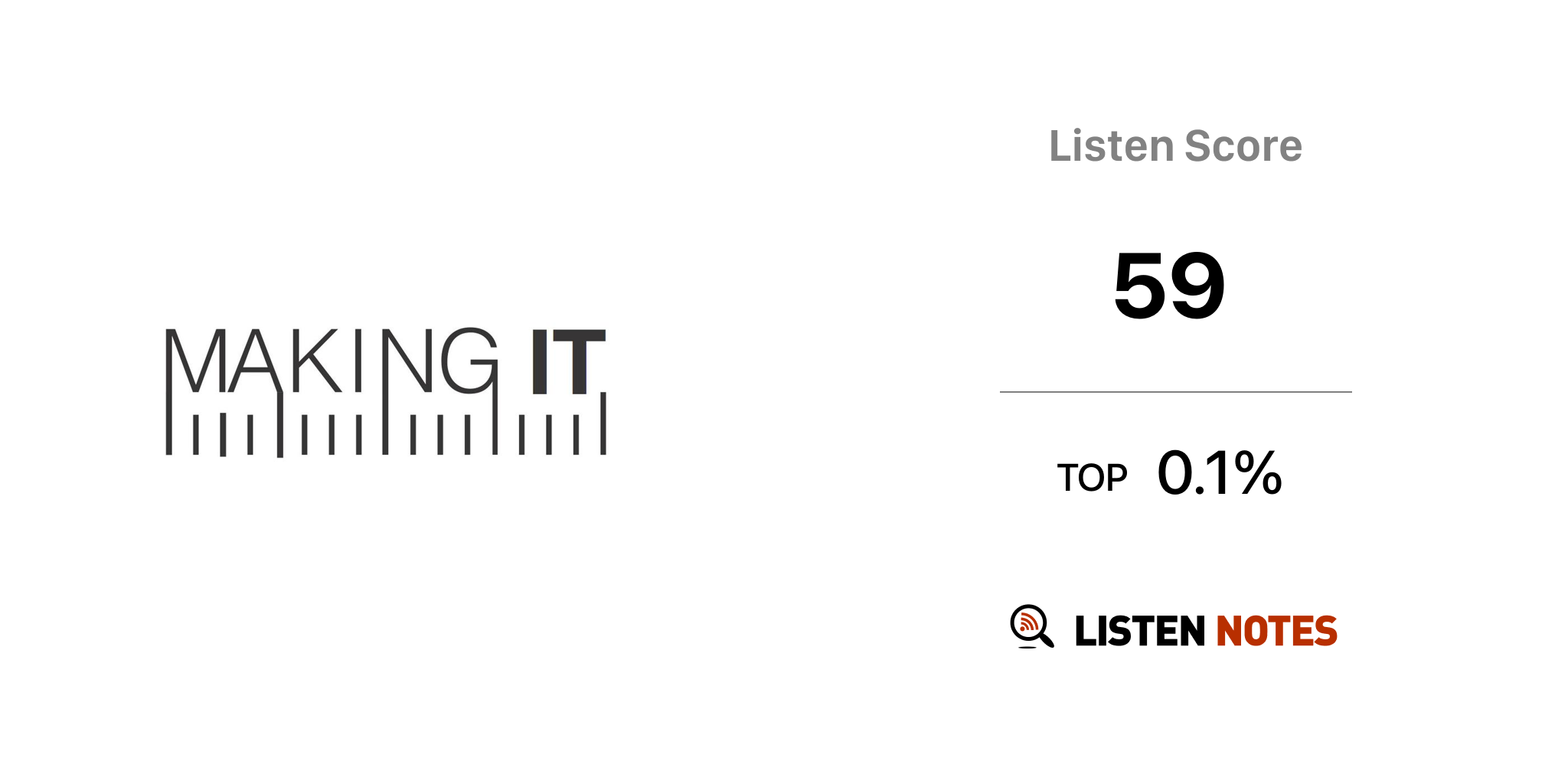 MAKING IT

Listen Score

59

TOP 0.1%

LISTEN NOTES