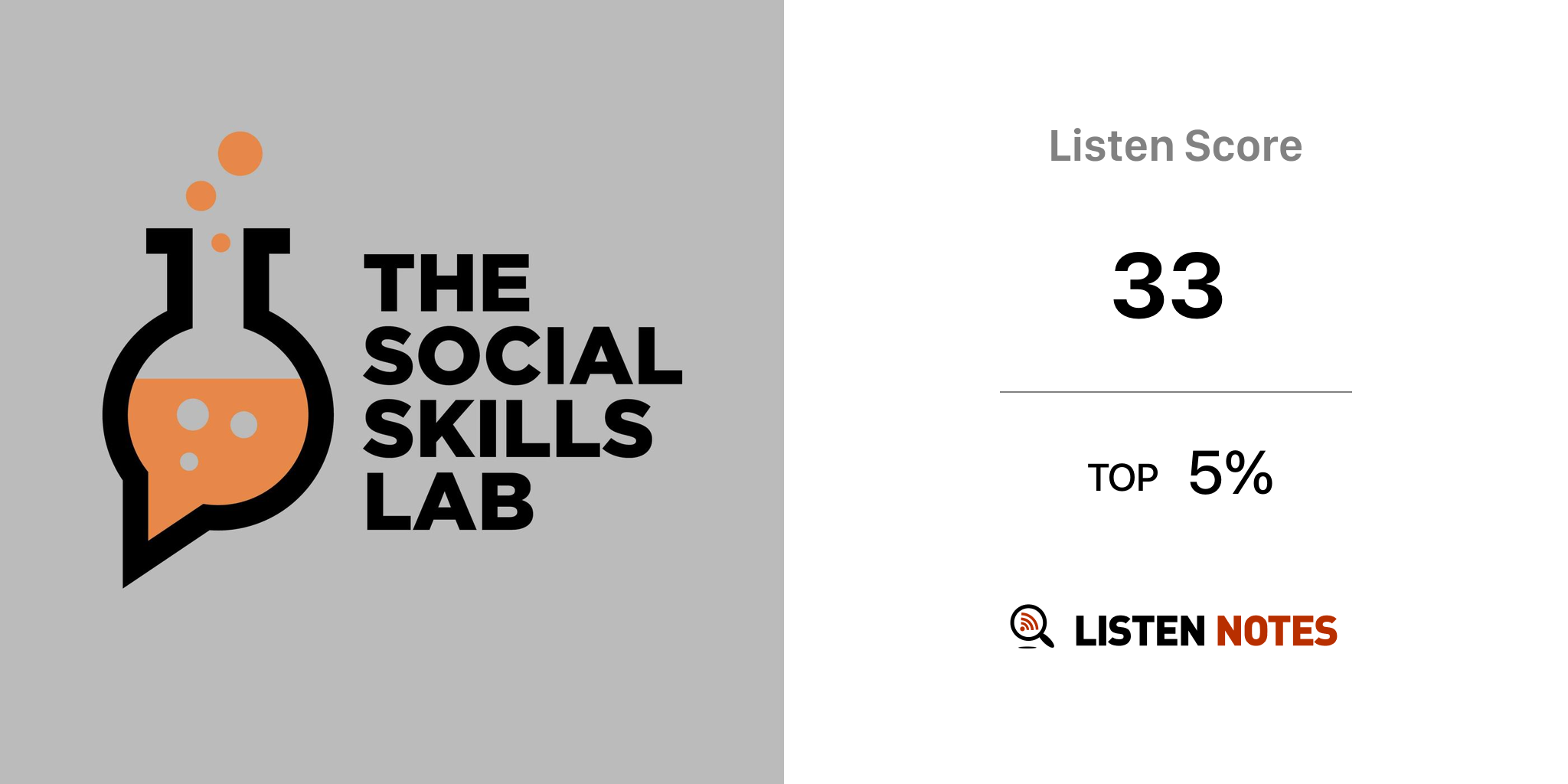 THE
SOCIAL
SKILLS
LAB

Listen Score

33

TOP 5%

LISTEN NOTES