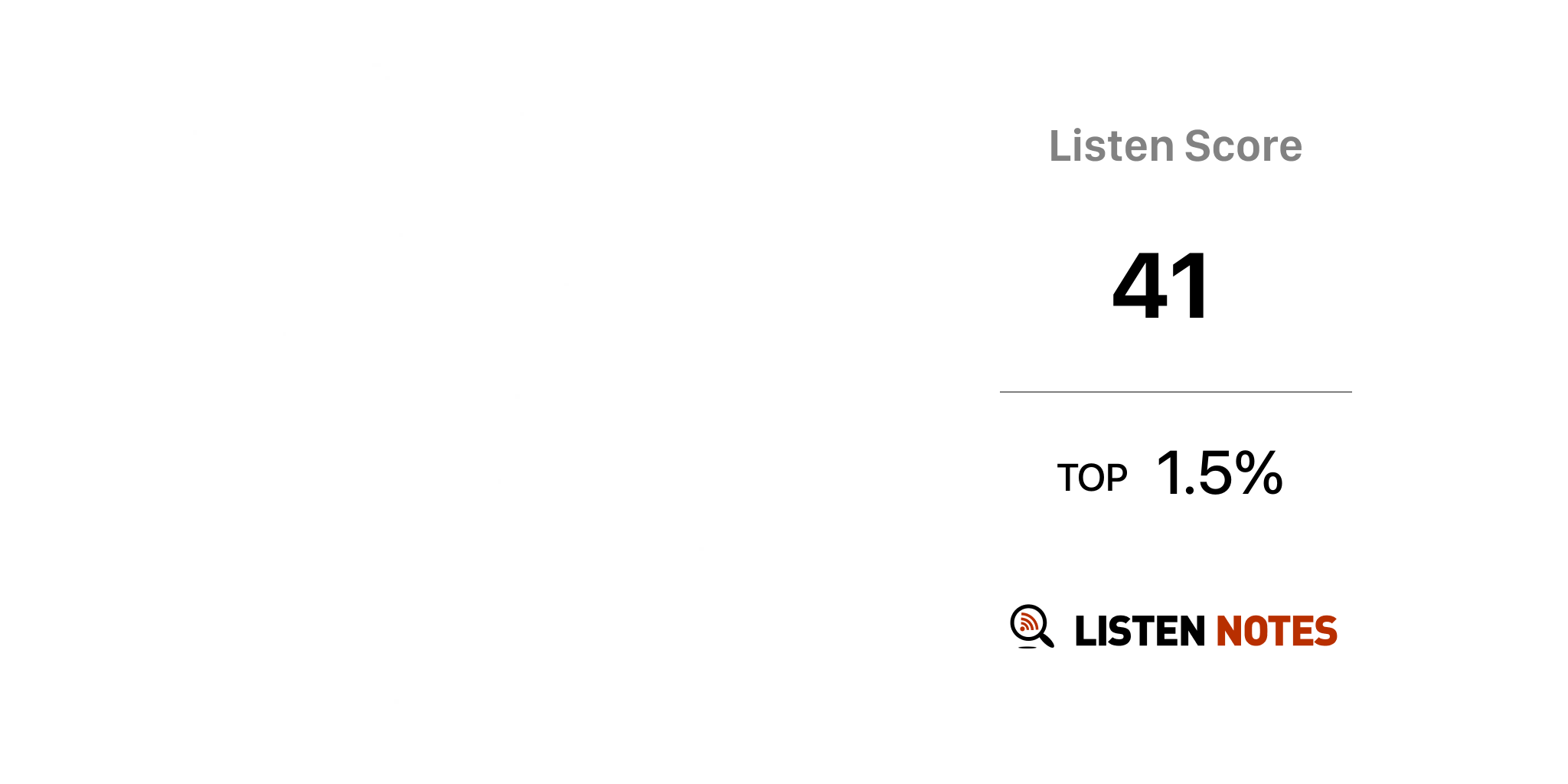 Listen Score

41

TOP 1.5%

LISTEN NOTES