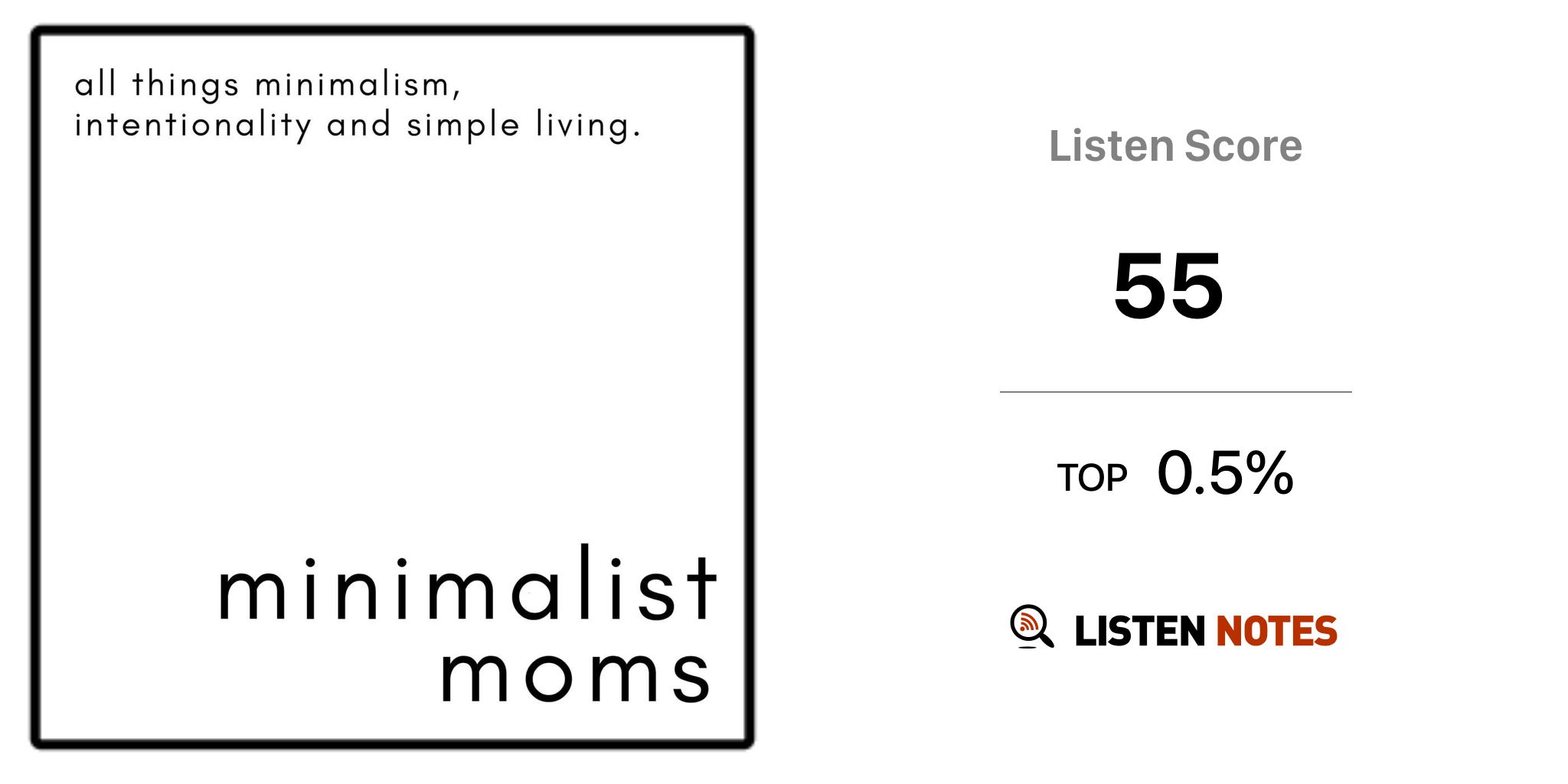 all things minimalism, intentionality and simple living.

minimalist
moms

Listen Score

55

TOP 0.5%

LISTEN NOTES