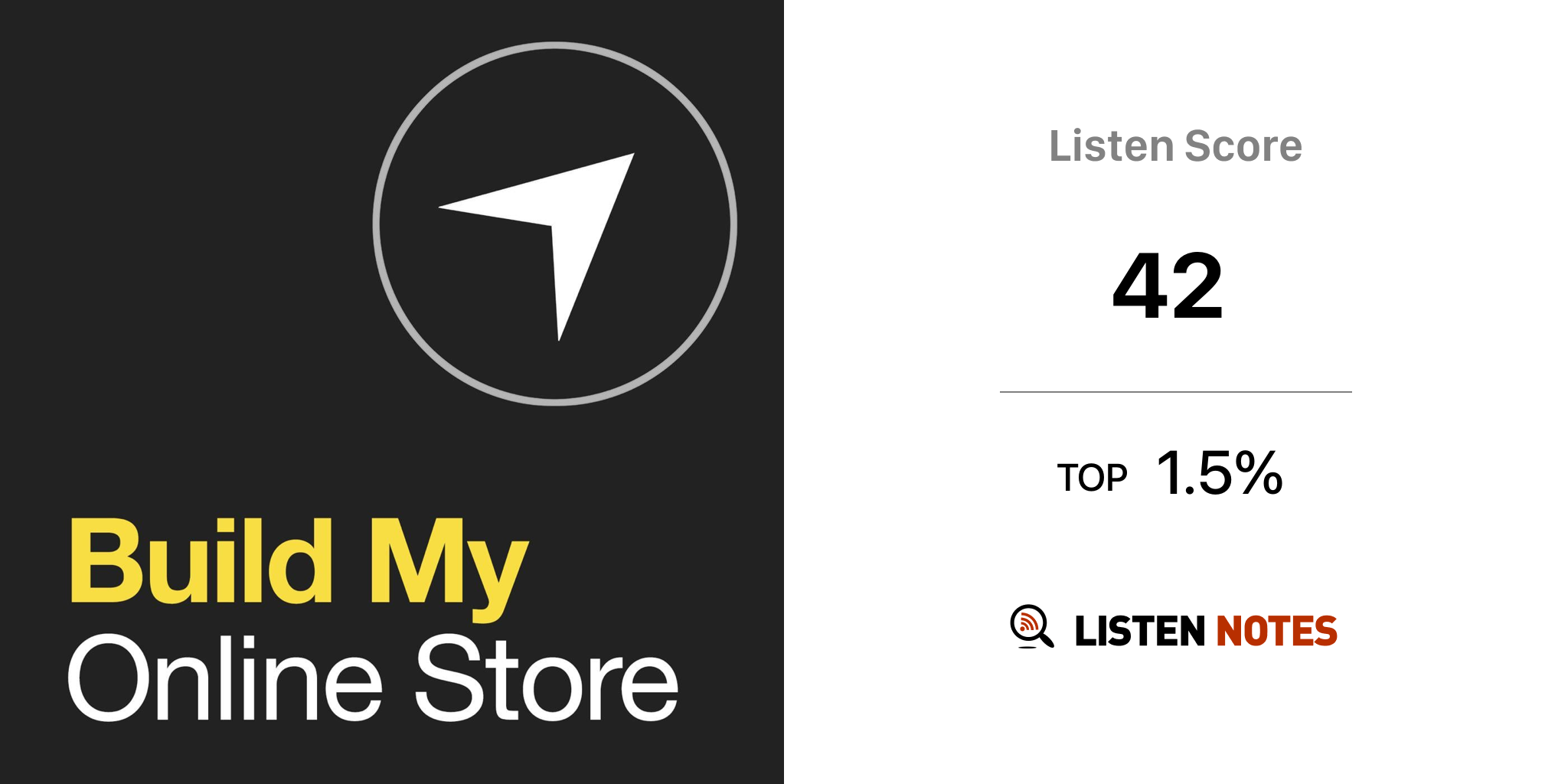 Build My
Online Store

Listen Score

42

TOP 1.5%

LISTEN NOTES