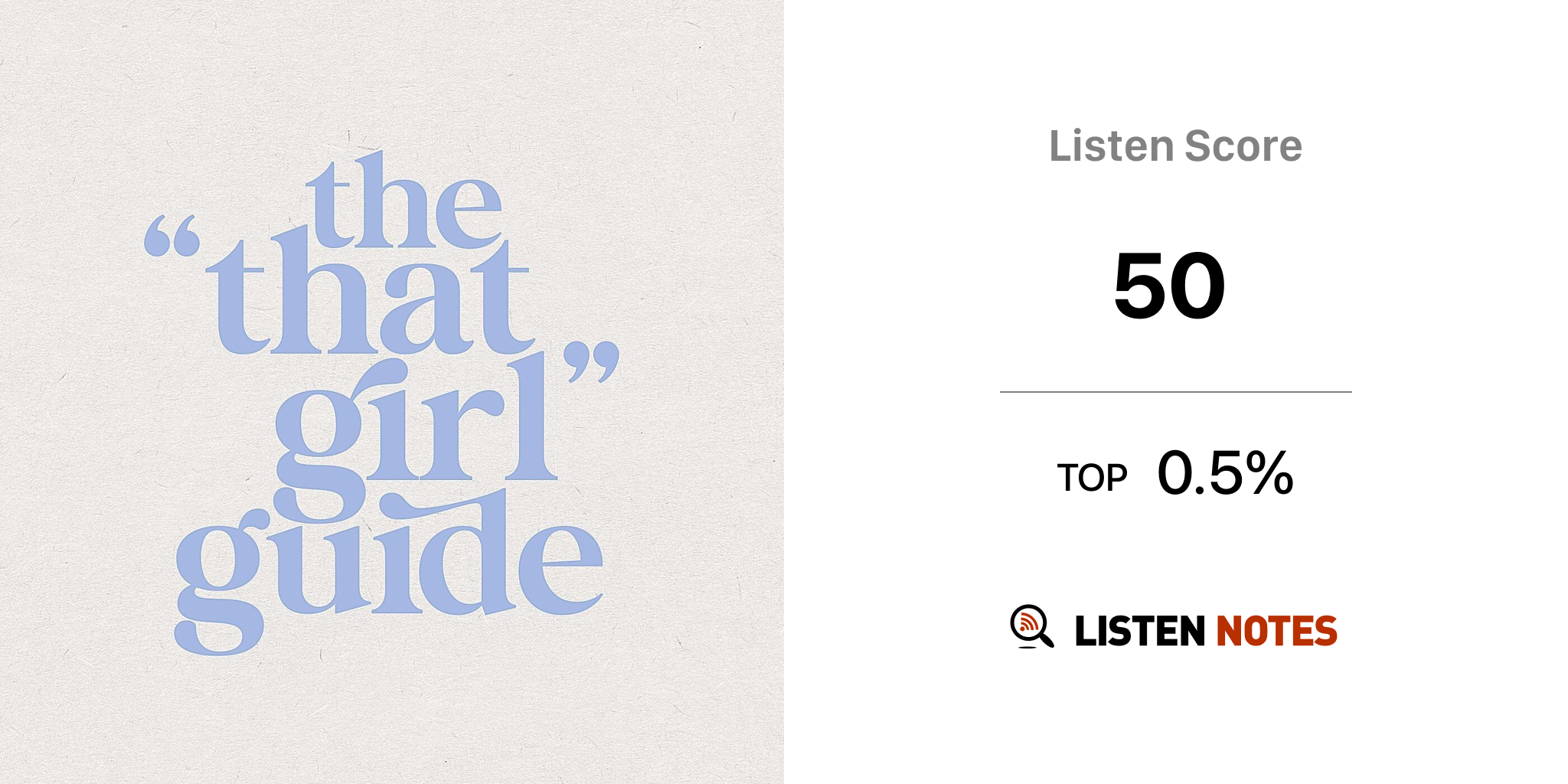 the
"that
girl"
guide

Listen Score

50

TOP 0.5%

LISTEN NOTES