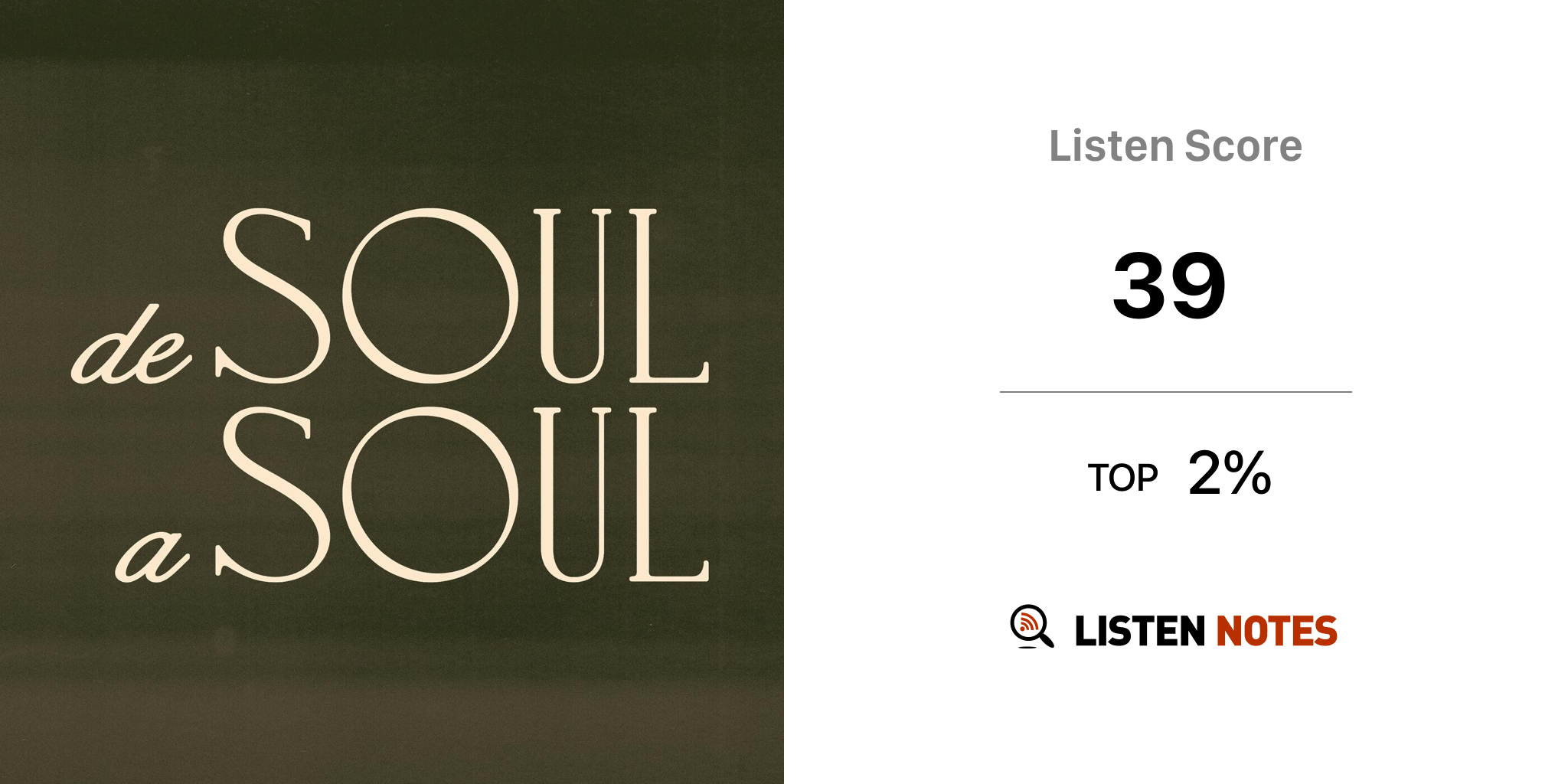 de SOUL
a SOUL

Listen Score

39

TOP 2%

LISTEN NOTES