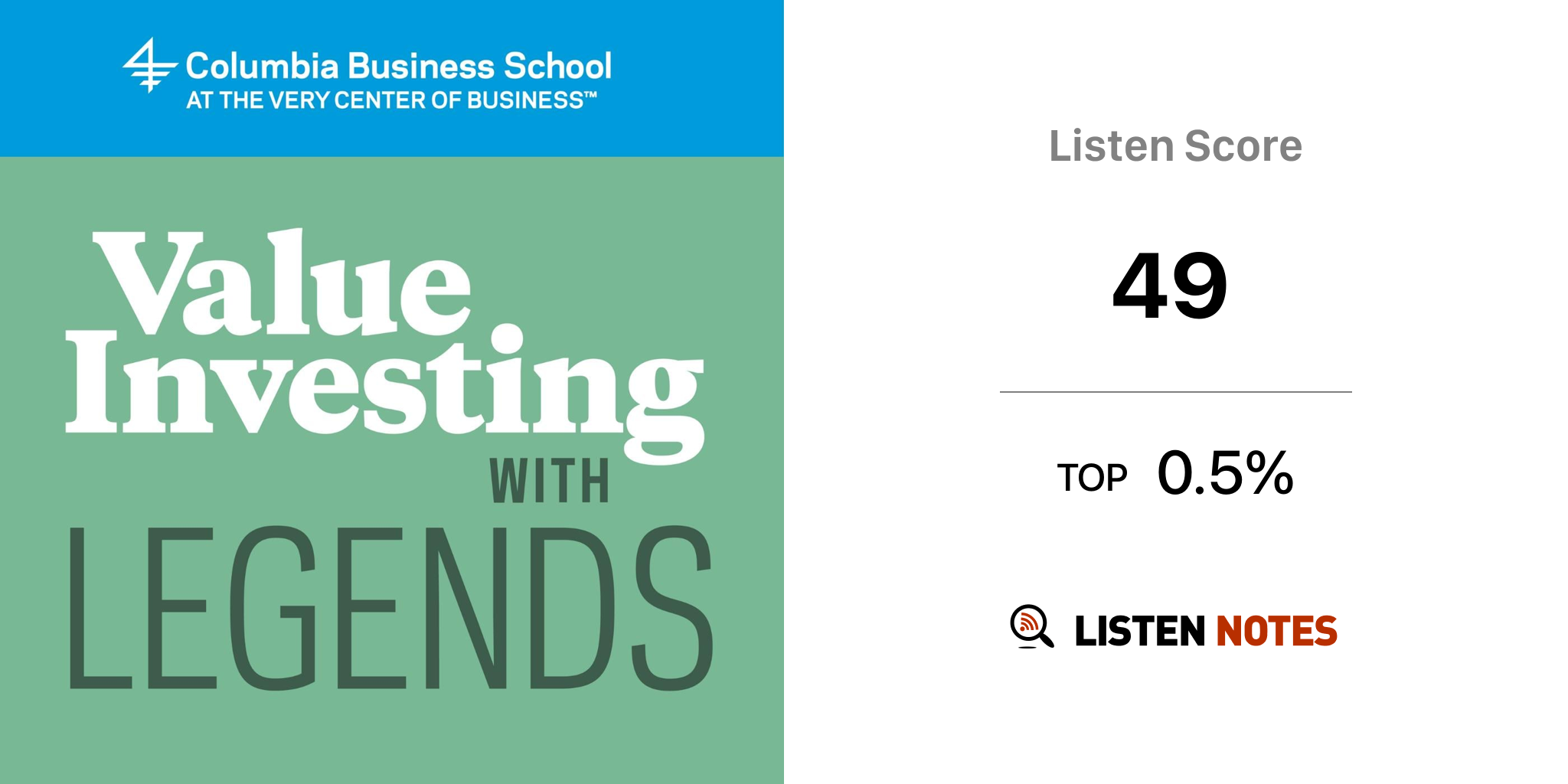 Columbia Business School
AT THE VERY CENTER OF BUSINESS™

Value
Investing
WITH
LEGENDS

Listen Score

49

TOP 0.5%

LISTEN NOTES