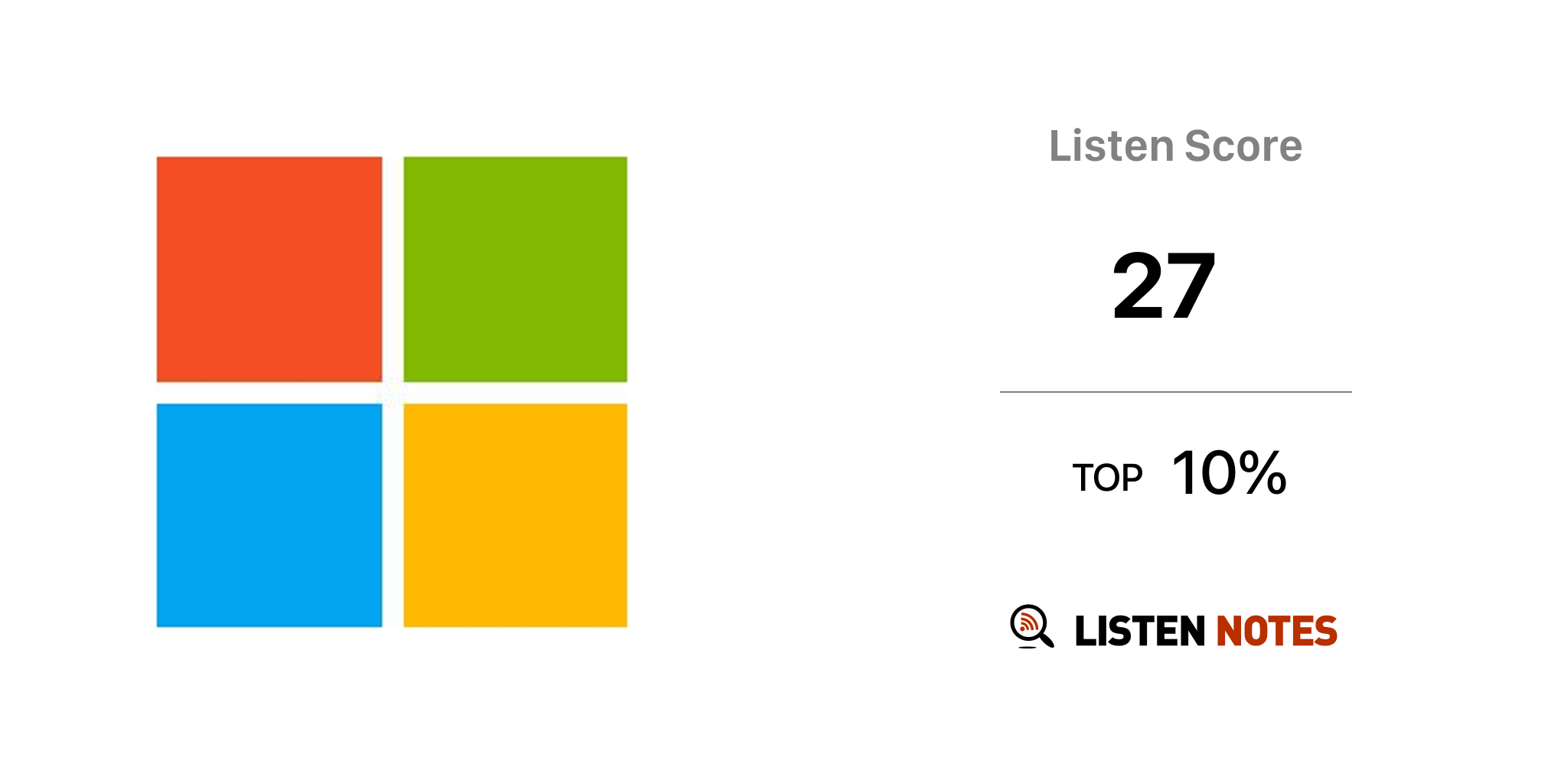 Listen Score

27

TOP 10%

LISTEN NOTES