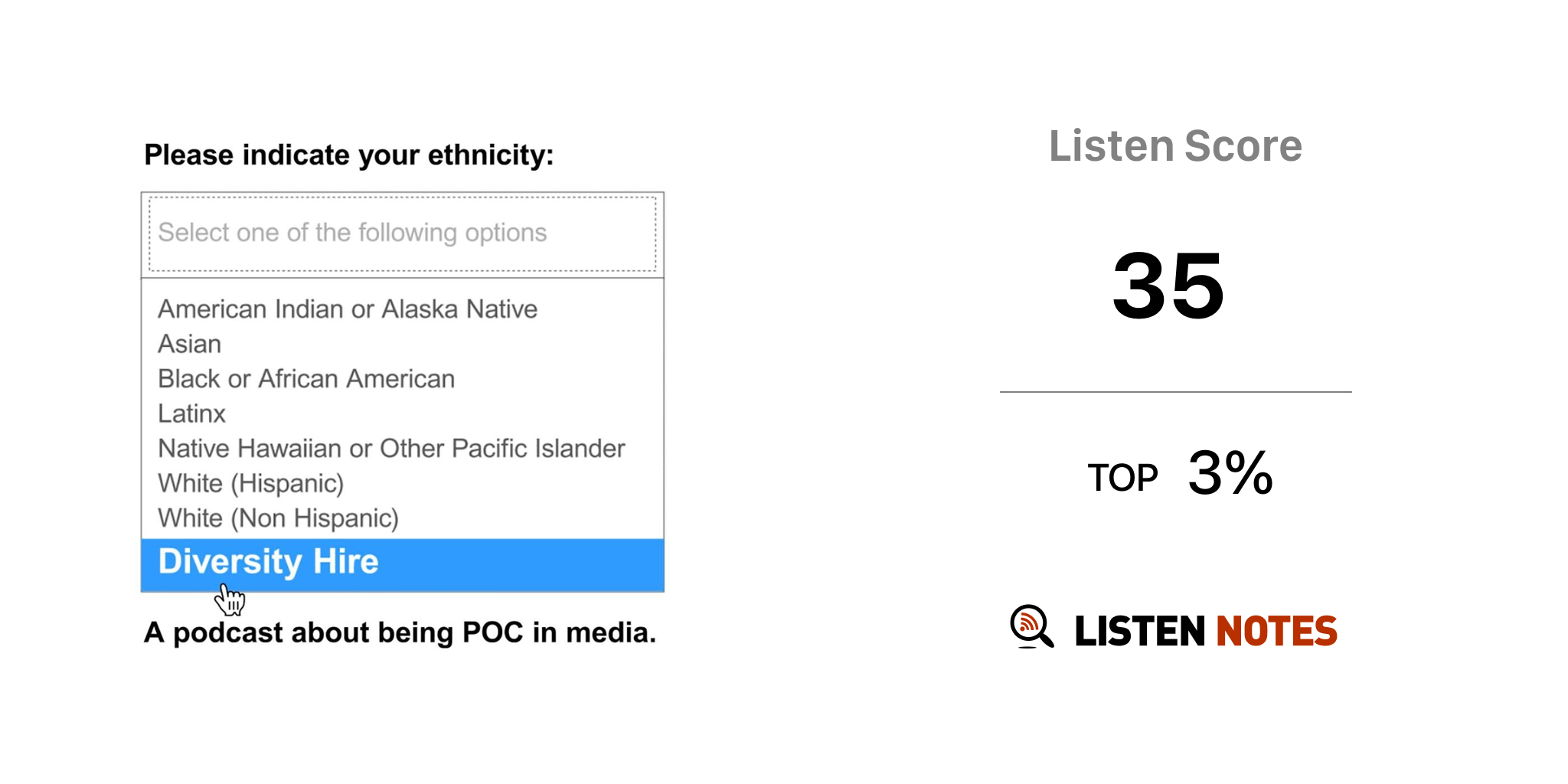 Please indicate your ethnicity:

Select one of the following options

American Indian or Alaska Native
Asian
Black or African American
Latinx
Native Hawaiian or Other Pacific Islander
White (Hispanic)
White (Non Hispanic)
Diversity Hire

A podcast about being POC in media.

Listen Score

35

TOP 3%

LISTEN NOTES