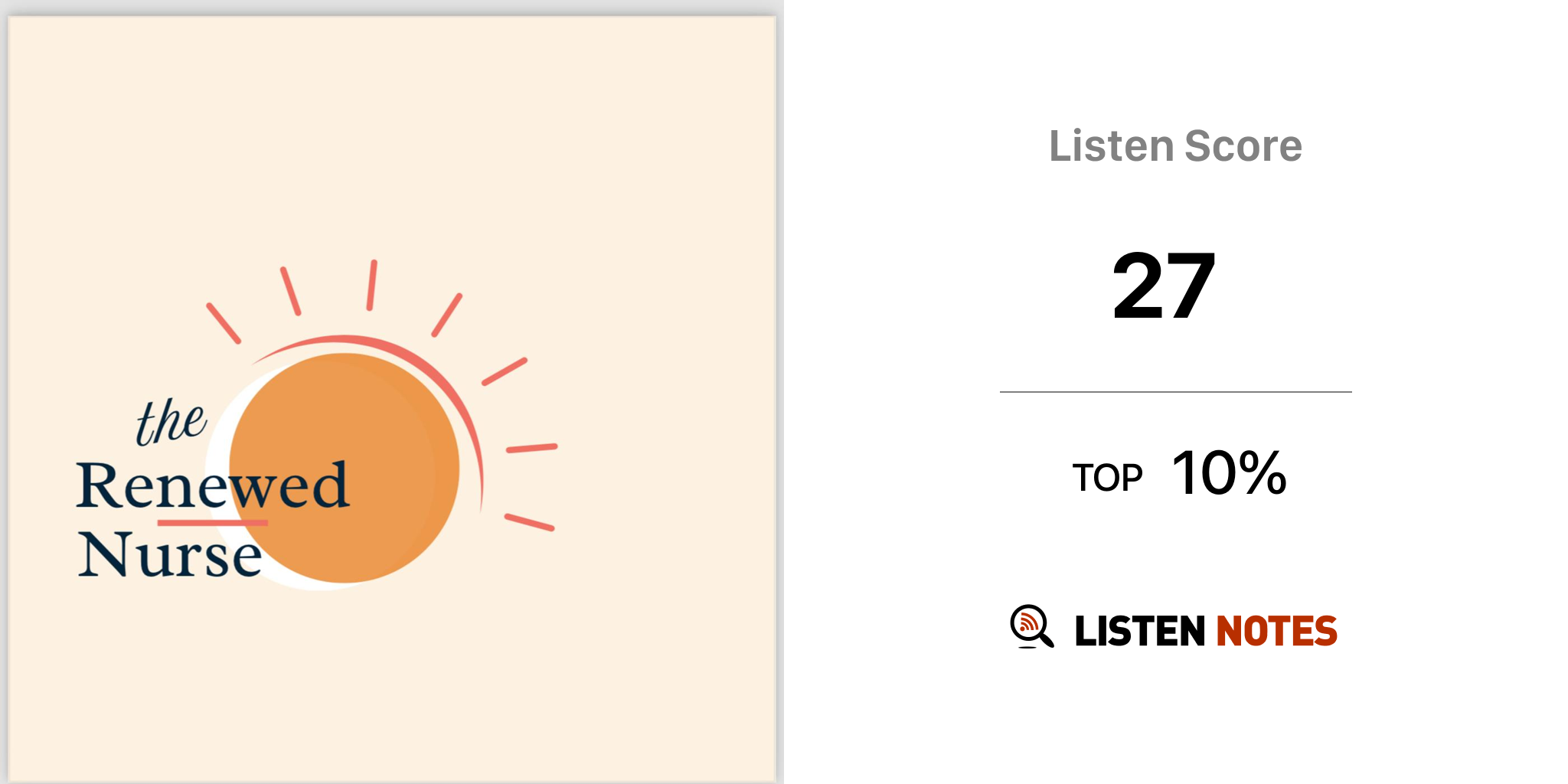 the
Renewed
Nurse

Listen Score

27

TOP 10%

LISTEN NOTES