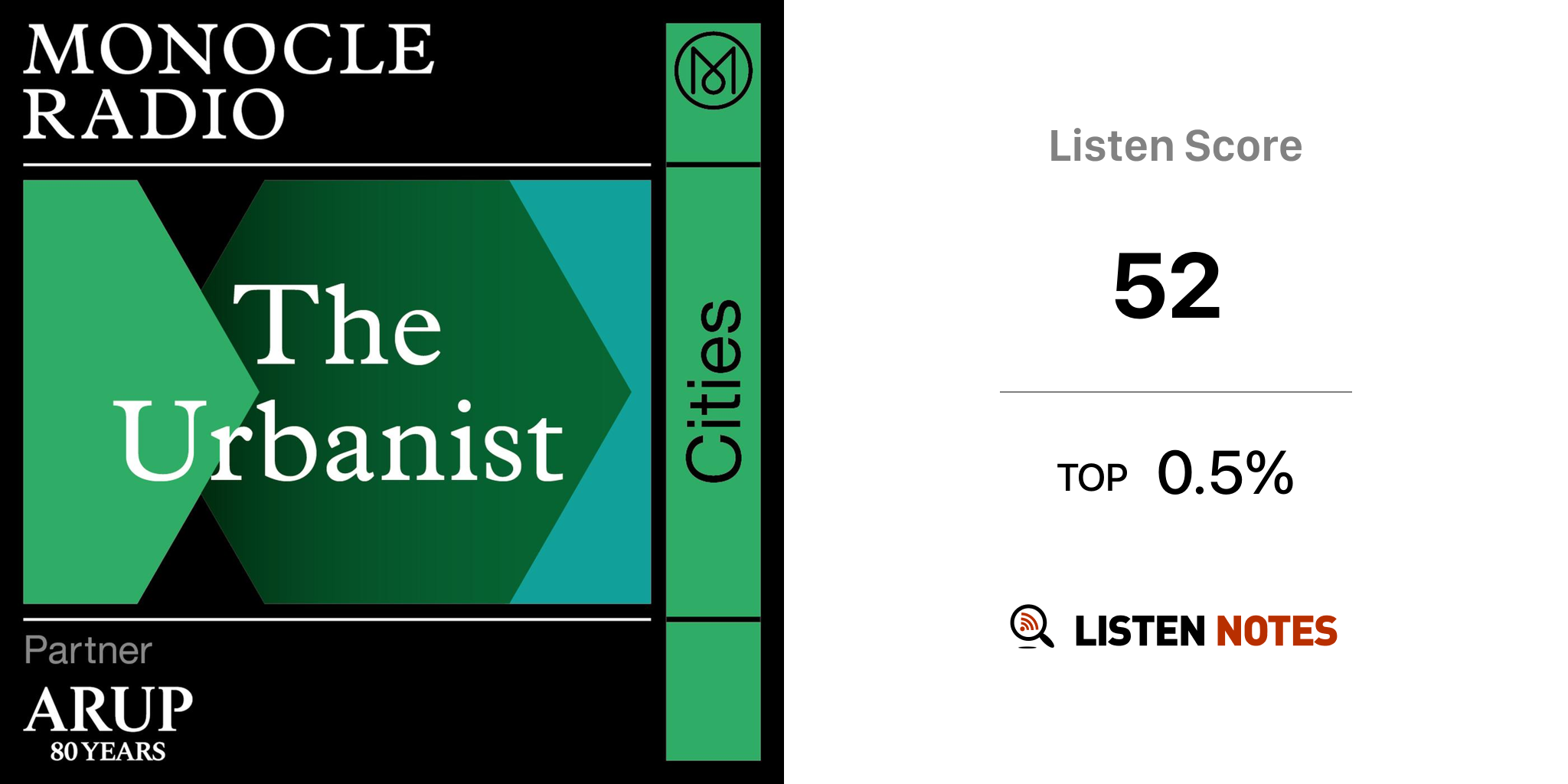 MONOCLE
RADIO

The
Urbanist

Cities

Partner
ARUP
80 YEARS

Listen Score

52

TOP 0.5%

LISTEN NOTES