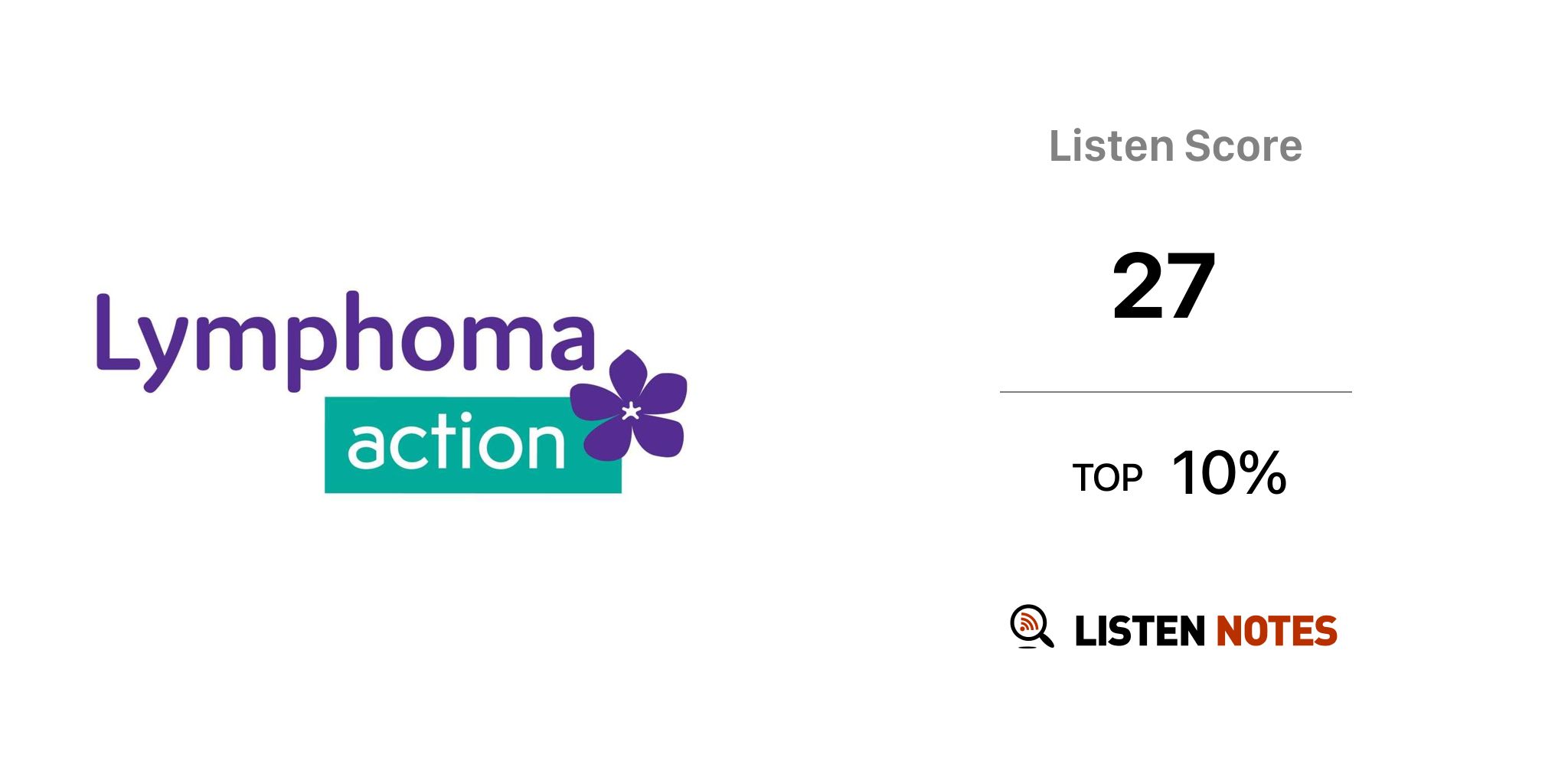 Lymphoma
action

Listen Score

27

TOP 10%

LISTEN NOTES