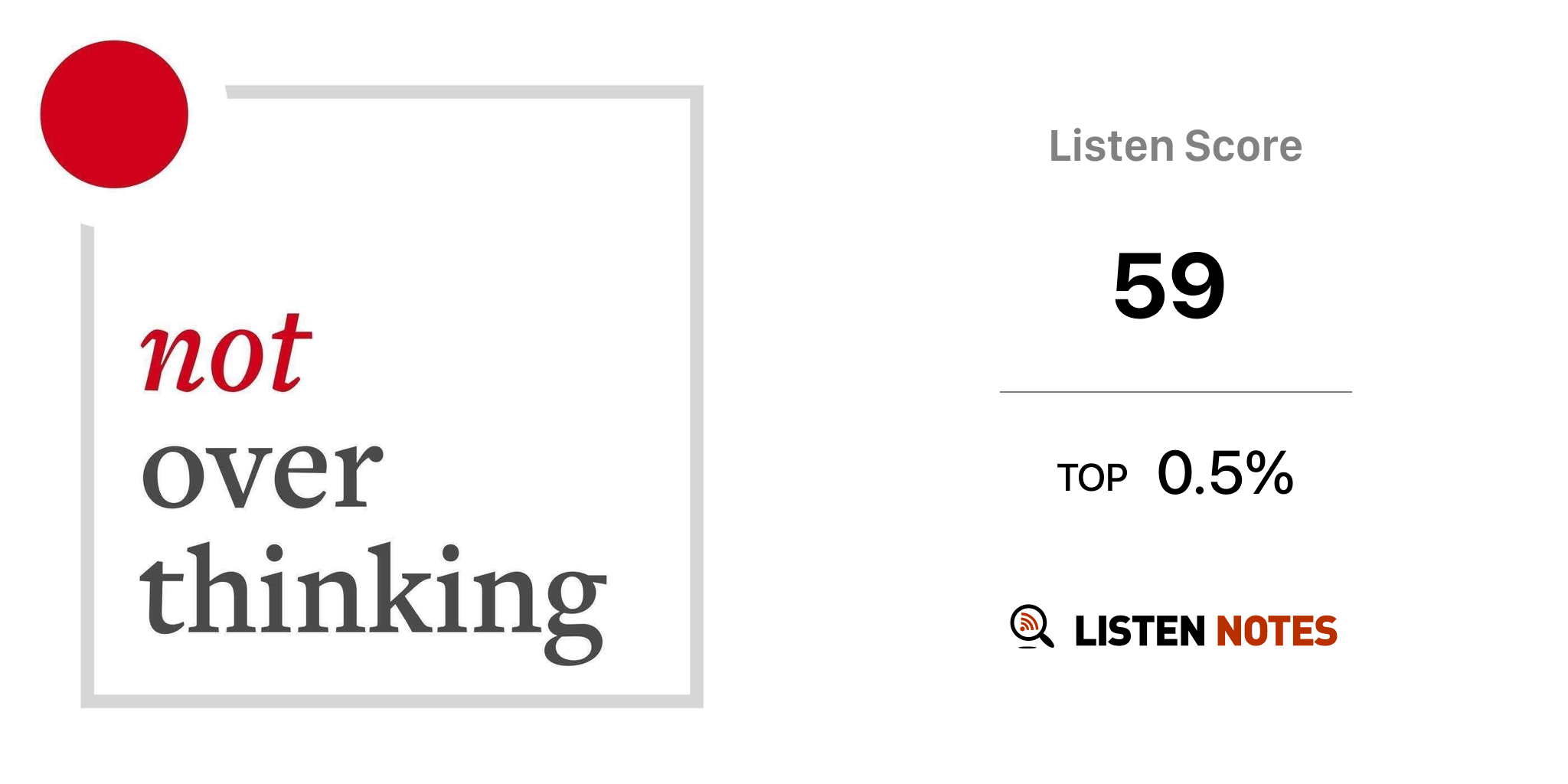 not
over
thinking

Listen Score

59

TOP 0.5%

LISTEN NOTES