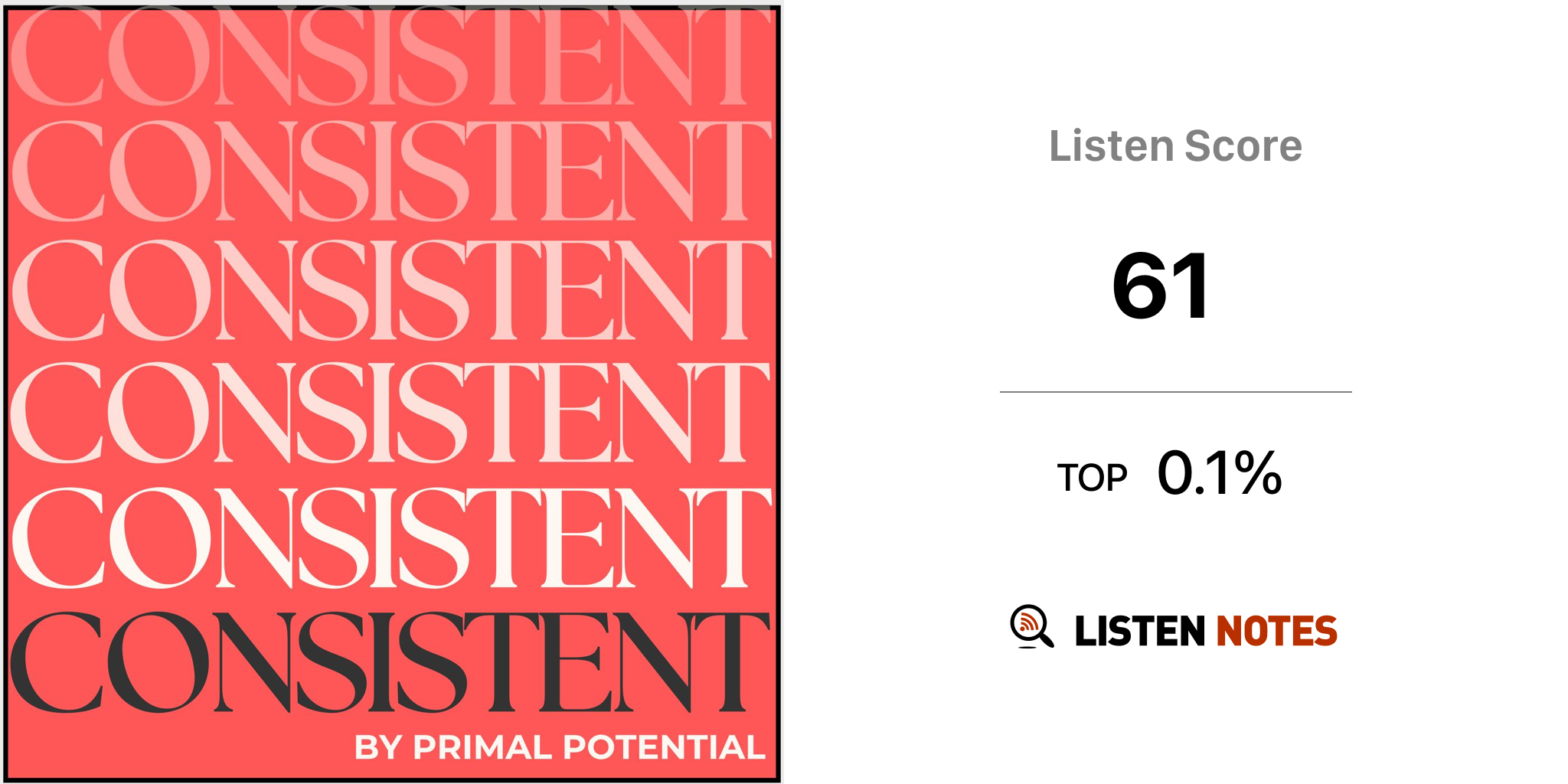 CONSISTENT
CONSISTENT
CONSISTENT
CONSISTENT
CONSISTENT
CONSISTENT
BY PRIMAL POTENTIAL

Listen Score

61

TOP 0.1%

LISTEN NOTES