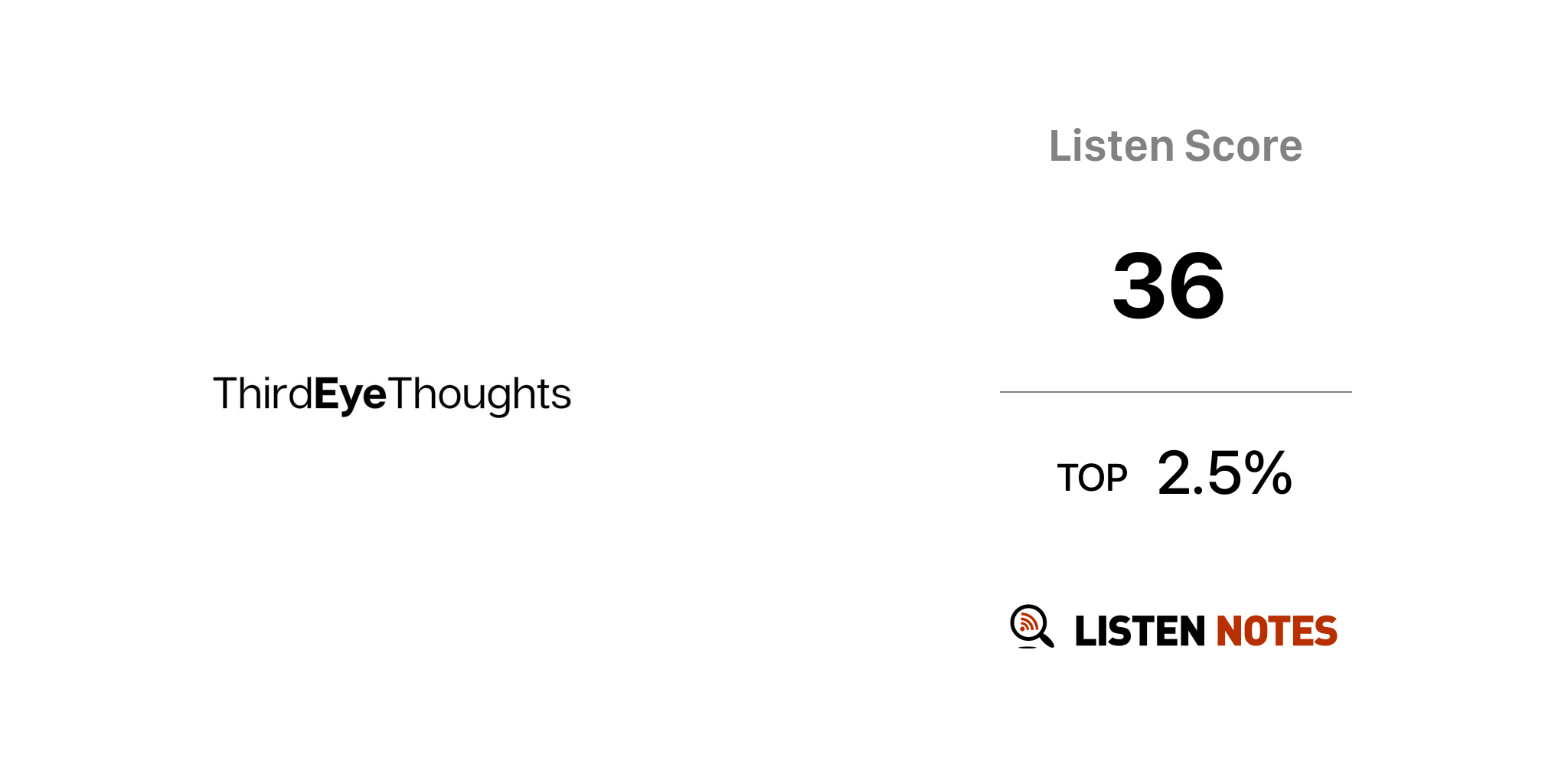 ThirdEyeThoughts

Listen Score

36

TOP 2.5%

LISTEN NOTES