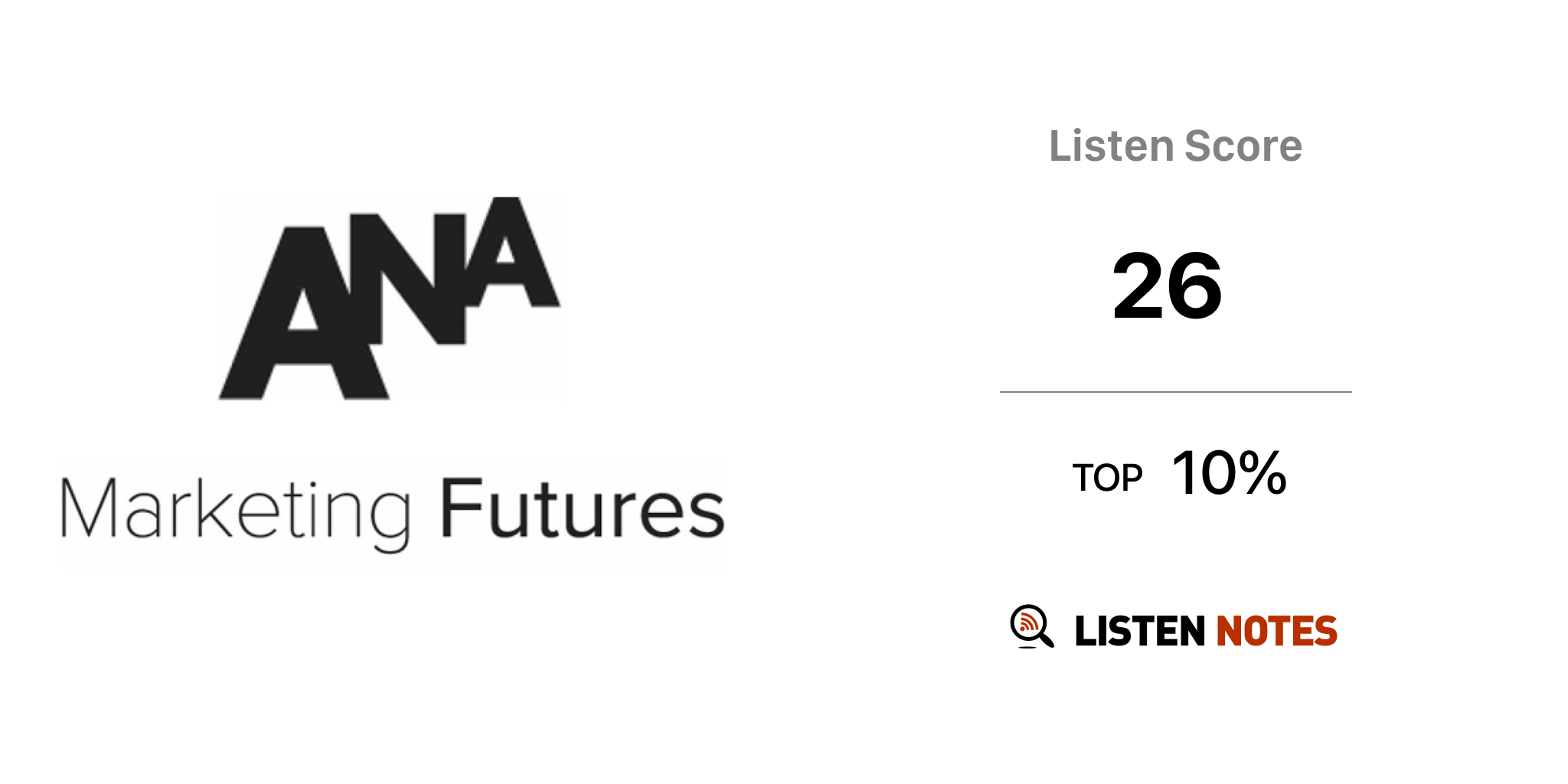 ANA

Marketing Futures

Listen Score

26

TOP 10%

LISTEN NOTES