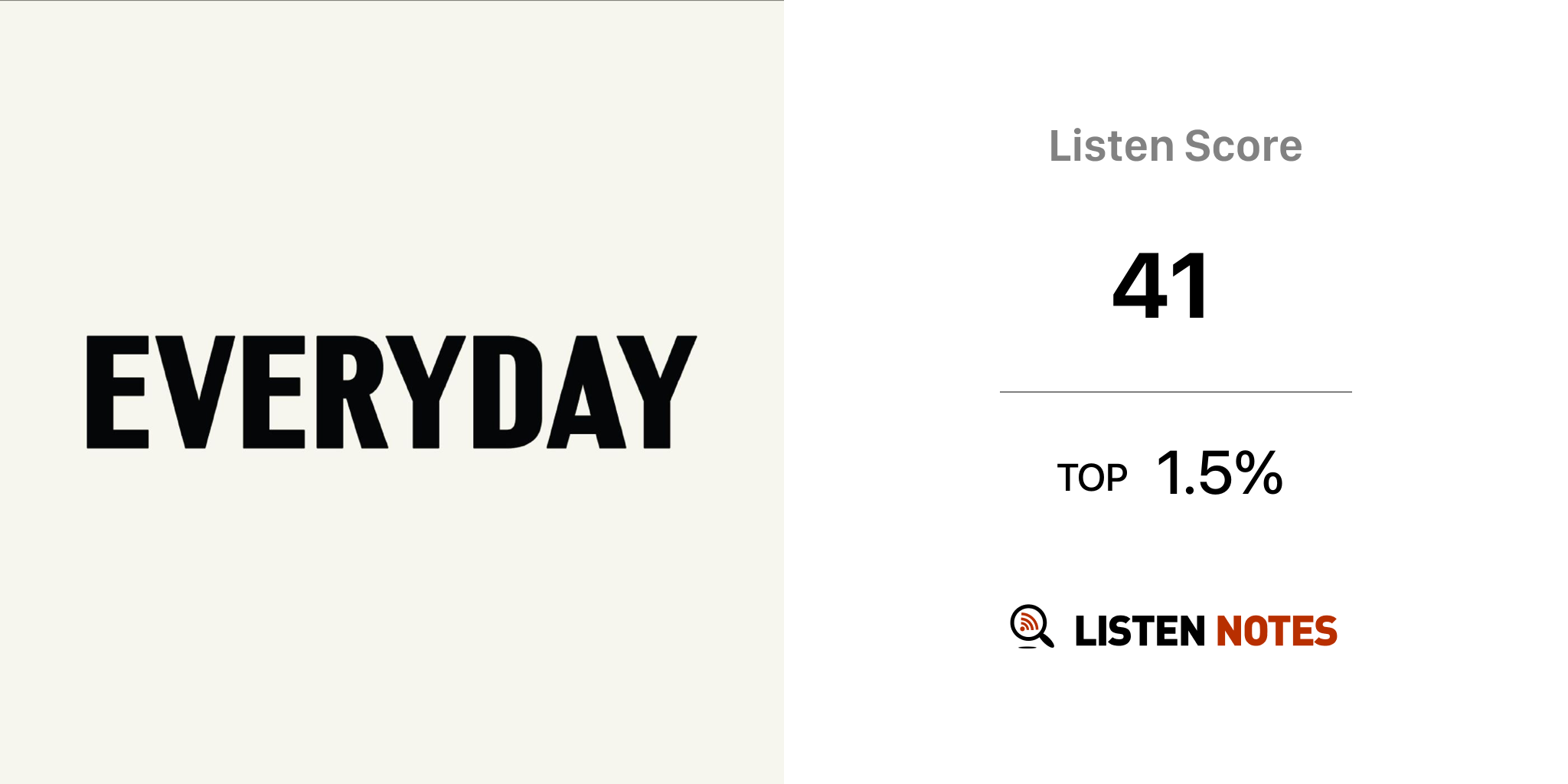 EVERYDAY

Listen Score

41

TOP 1.5%

LISTEN NOTES