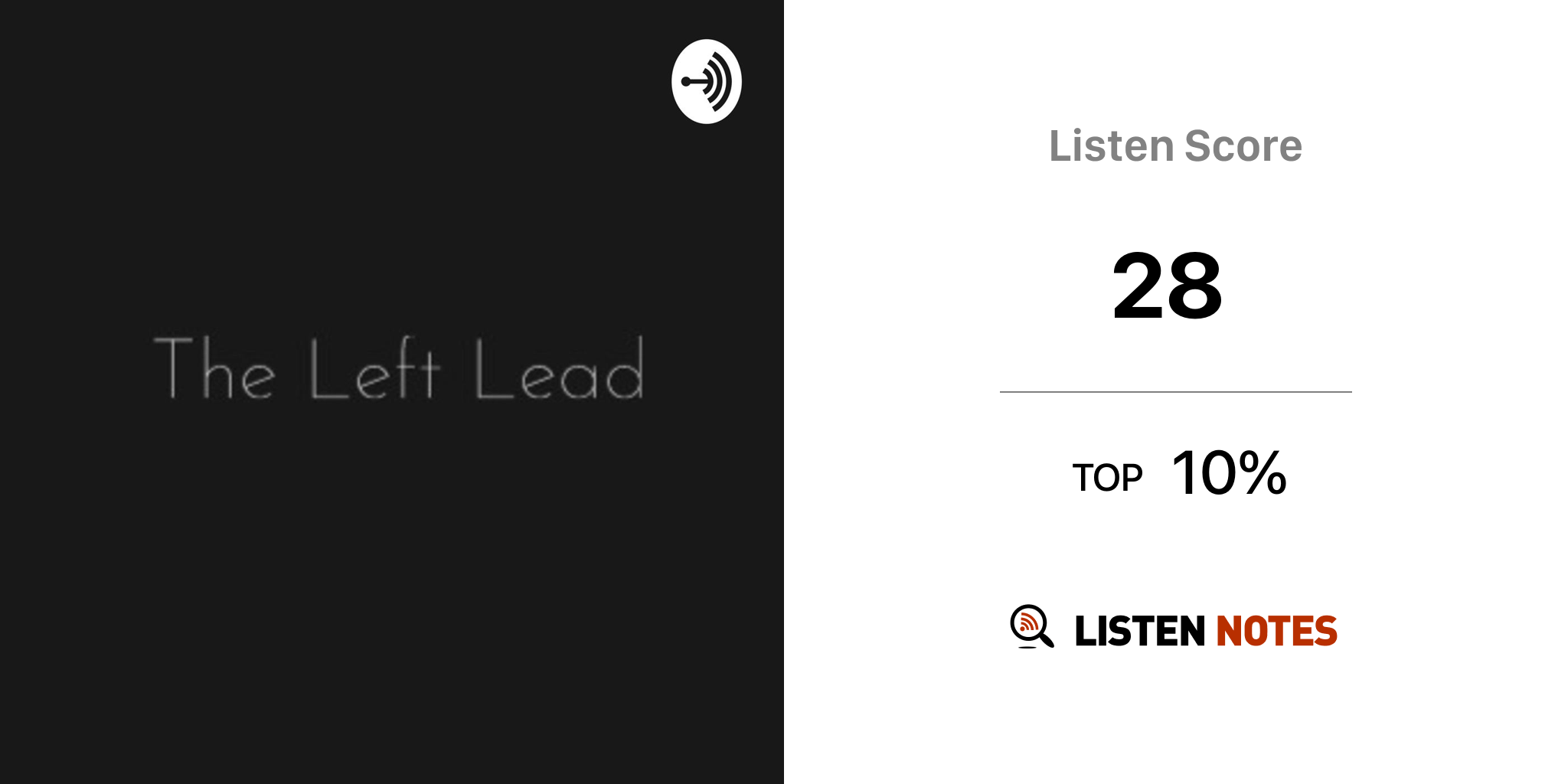 The Left Lead

Listen Score

28

TOP 10%

LISTEN NOTES